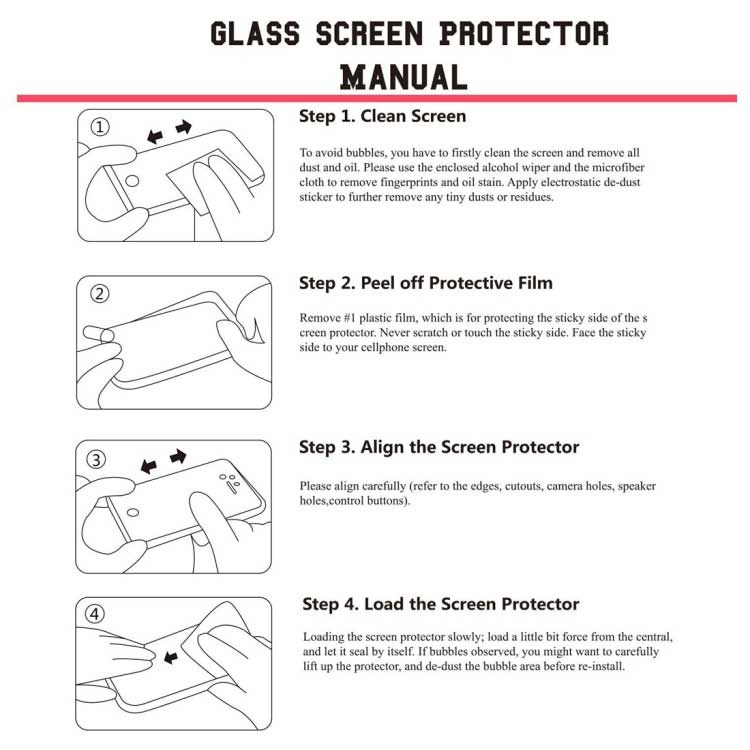 GLASS SCREEN PROTECTOR MANUAL

①

Step 1. Clean Screen

To avoid bubbles, you have to firstly clean the screen and remove all dust and oil. Please use the enclosed alcohol wiper and the microfiber cloth to remove fingerprints and oil stain. Apply electrostatic de-dust sticker to further remove any tiny dusts or residues.

②

Step 2. Peel off Protective Film

Remove #1 plastic film, which is for protecting the sticky side of the s creen protector. Never scratch or touch the sticky side. Face the sticky side to your cellphone screen.

③

Step 3. Align the Screen Protector

Please align carefully (refer to the edges, cutouts, camera holes, speaker holes,control buttons).

④

Step 4. Load the Screen Protector

Loading the screen protector slowly; load a little bit force from the central, and let it seal by itself. If bubbles observed, you might want to carefully lift up the protector, and de-dust the bubble area before re-install.