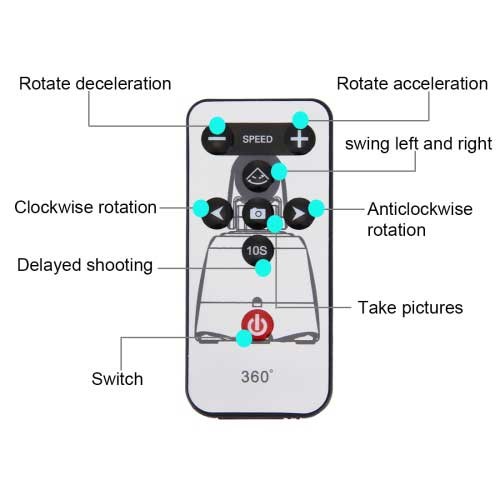 Rotate deceleration

Rotate acceleration

SPEED

swing left and right

Clockwise rotation

Anticlockwise rotation

10S

Delayed shooting

Take pictures

Switch

360°