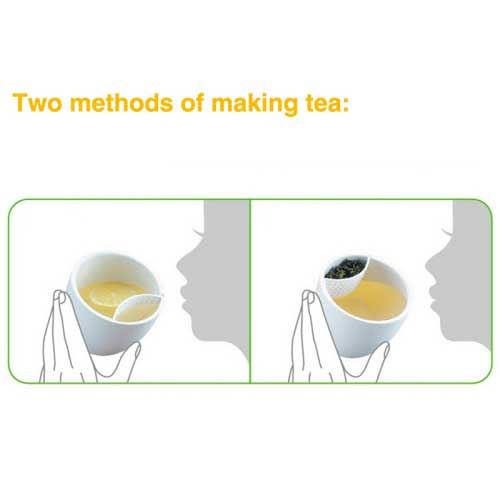 Two methods of making tea: