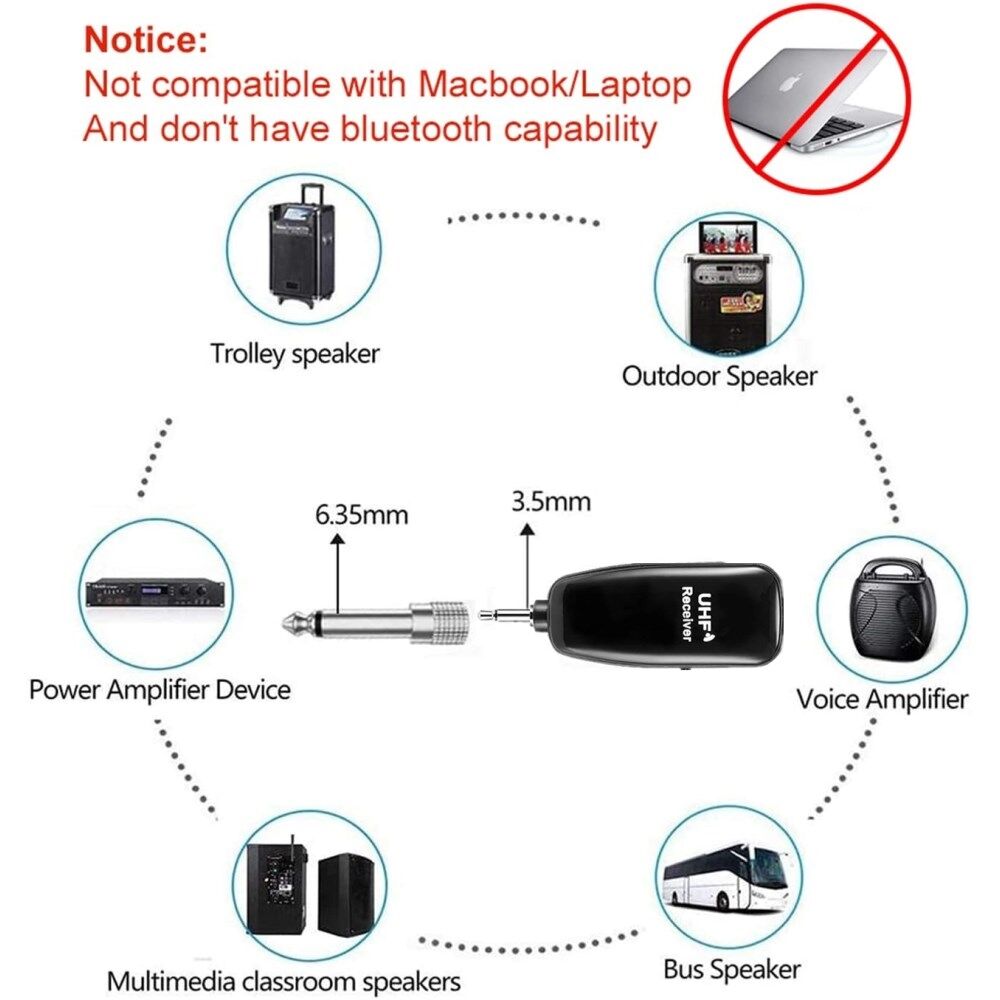 Notice:
Not compatible with Macbook/Laptop
And don't have bluetooth capability

Trolley speaker

Outdoor Speaker

6.35mm

3.5mm

UHF Receiver

Power Amplifier Device

Voice Amplifier

Multimedia classroom speakers

Bus Speaker