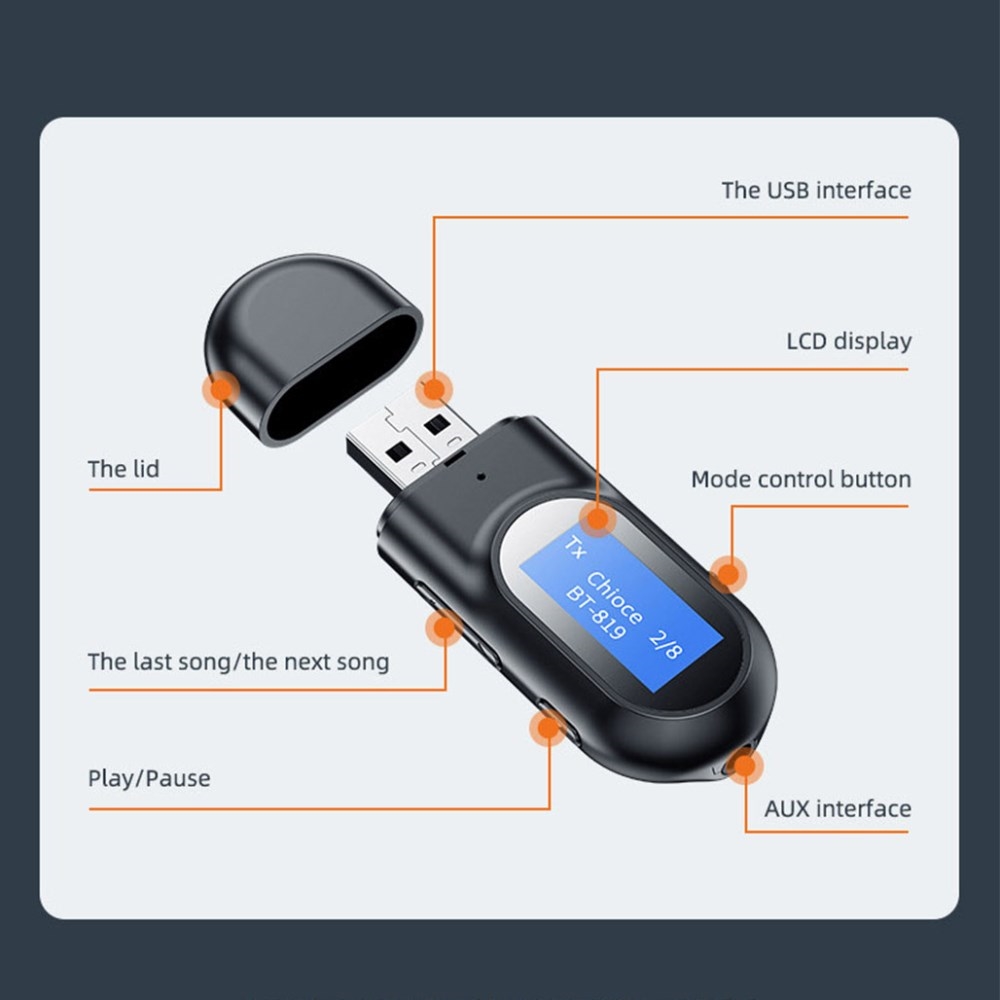 The USB interface

LCD display

The lid

Mode control button

Tx
Chioce 2/8
BT-819

The last song/the next song

Play/Pause

AUX interface