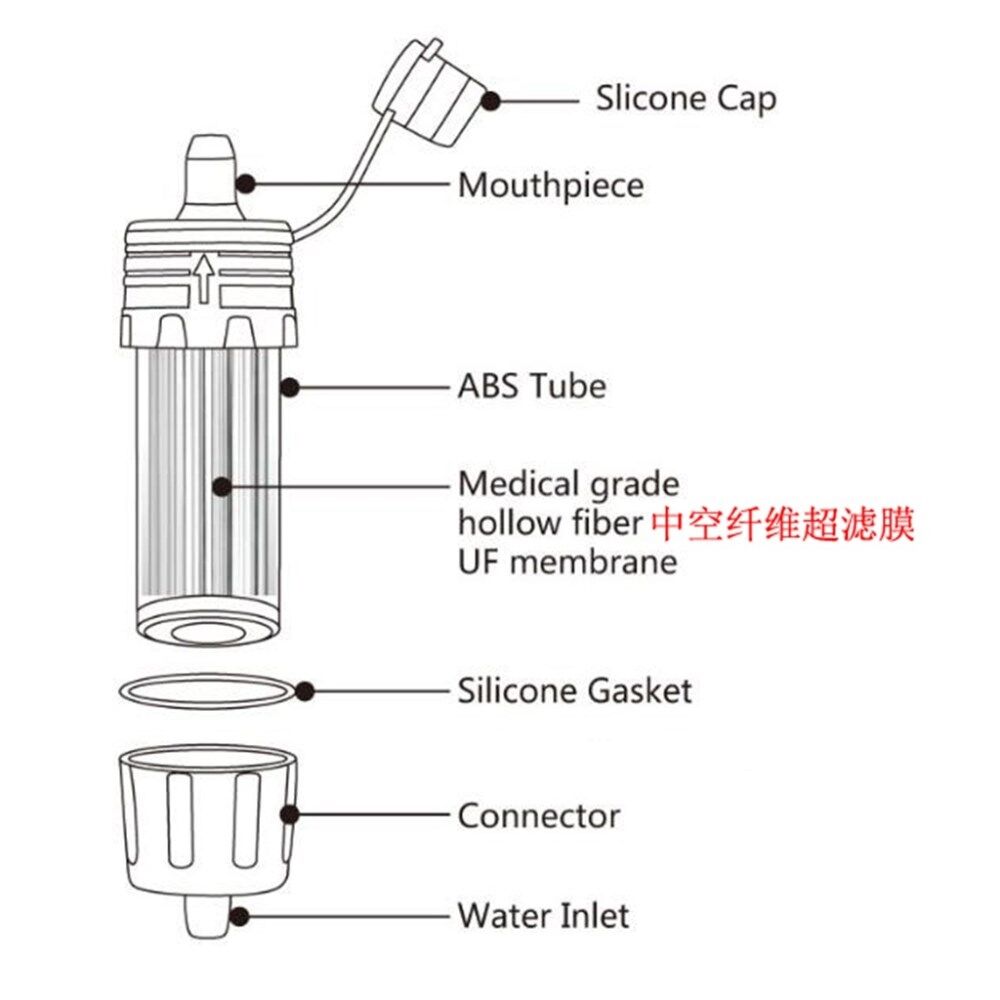 Slicone Cap

Mouthpiece

ABS Tube

Medical grade
hollow fiber 中空纤维超滤膜
UF membrane

Silicone Gasket

Connector

Water Inlet