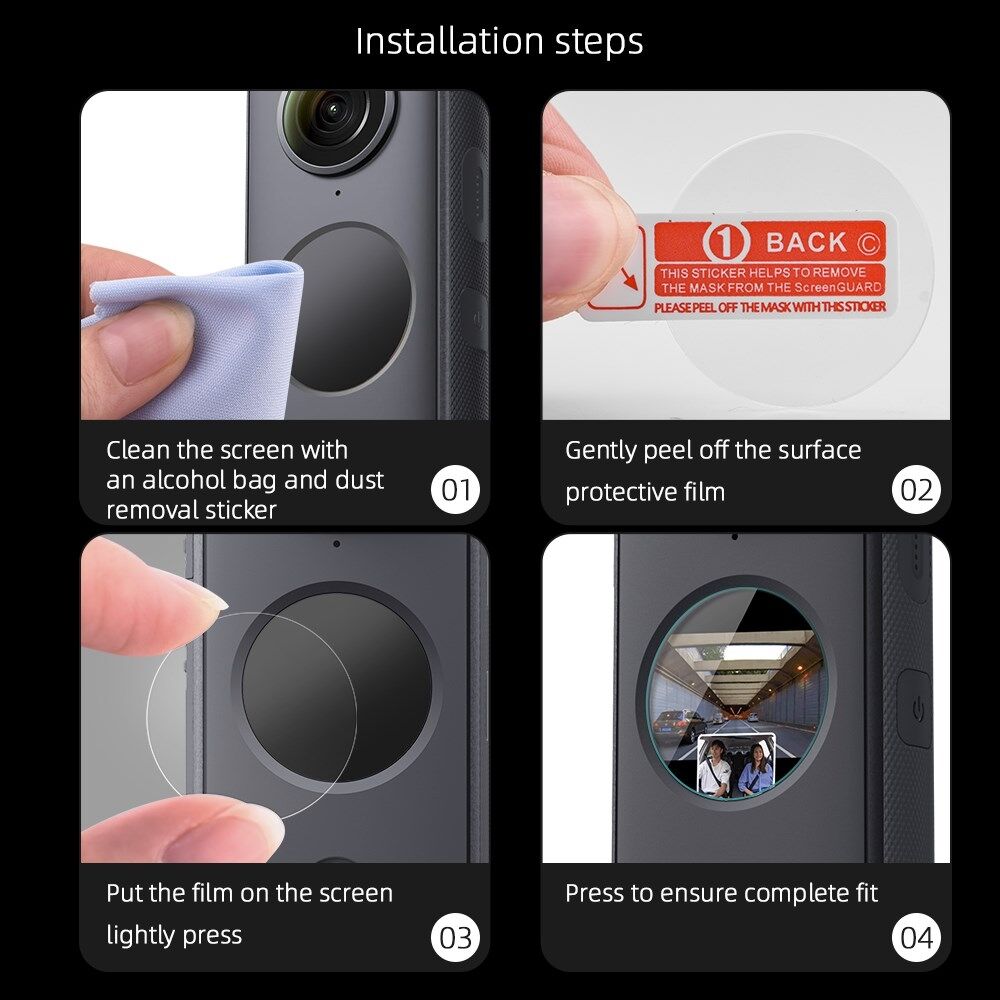 Installation steps

1 BACK ©
THIS STICKER HELPS TO REMOVE THE MASK FROM THE ScreenGUARD
PLEASE PEEL OFF THE MASK WITH THIS STICKER

Clean the screen with an alcohol bag and dust removal sticker
01

Gently peel off the surface protective film
02

Put the film on the screen lightly press
03

Press to ensure complete fit
04